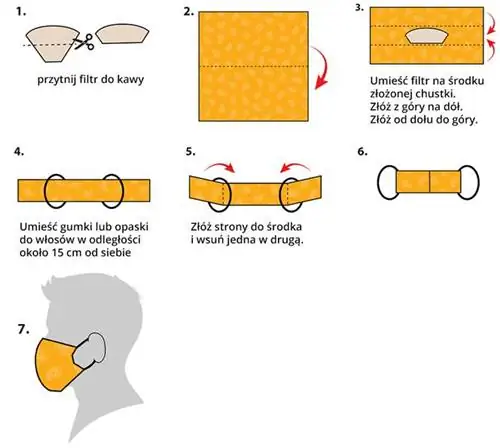 1.

przytnij filtr do kawy

2.

3.

Umieść filtr na środku złożonej chustki.
Złóż z góry na dół.
Złóż od dołu do góry.

4.

Umieść gumki lub opaski do włosów w odległości około 15 cm od siebie

5.

Złóż strony do środka i wsuń jedna w drugą.

6.

7.