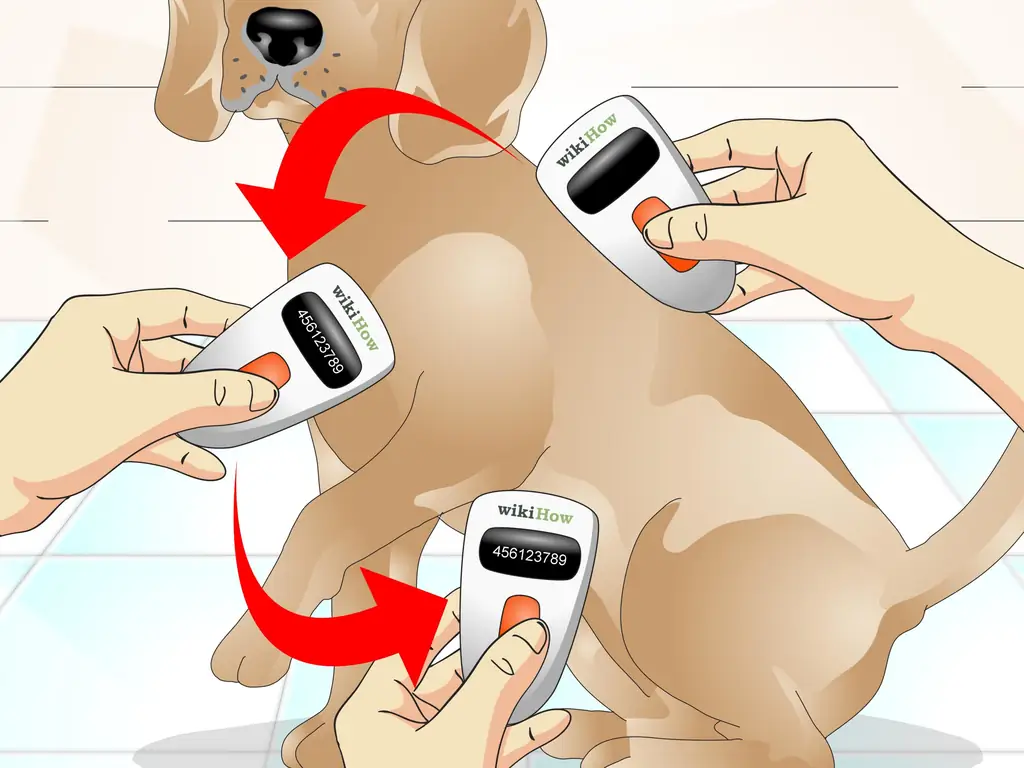 wikiHow

wikiHow
456123789

wikiHow
456123789