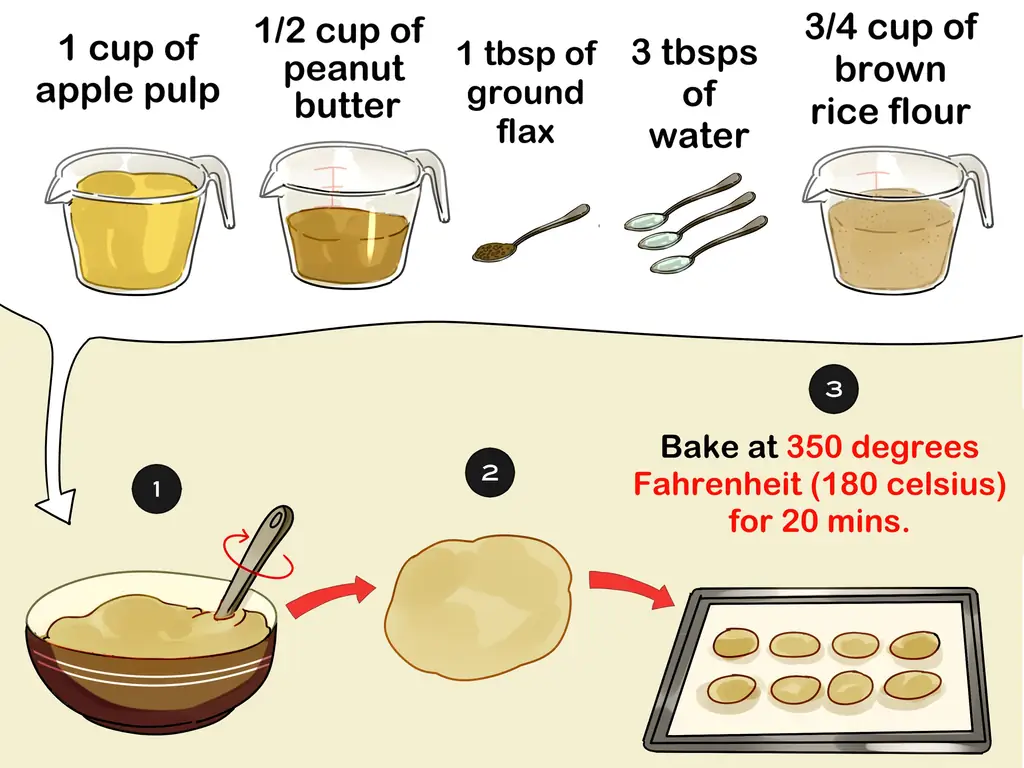 1 cup of apple pulp

1/2 cup of peanut butter

1 tbsp of ground flax

3 tbsps of water

3/4 cup of brown rice flour

1

2

3

Bake at 350 degrees Fahrenheit (180 celsius) for 20 mins.