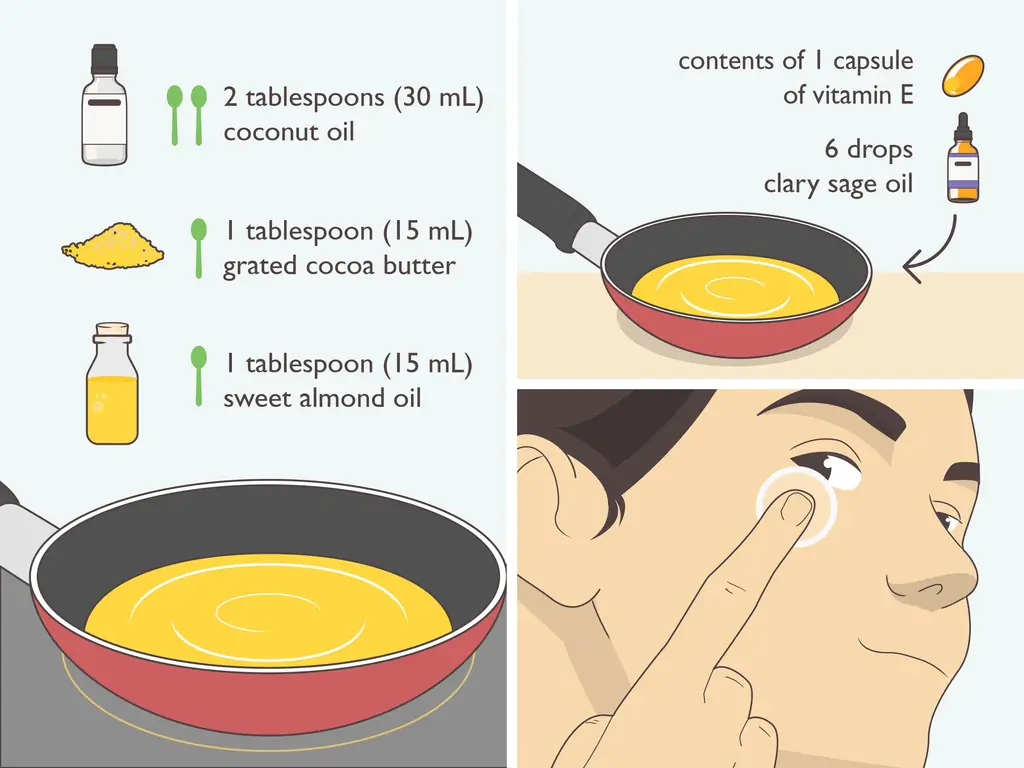 2 tablespoons (30 mL) coconut oil

1 tablespoon (15 mL) grated cocoa butter

1 tablespoon (15 mL) sweet almond oil

contents of 1 capsule of vitamin E

6 drops clary sage oil