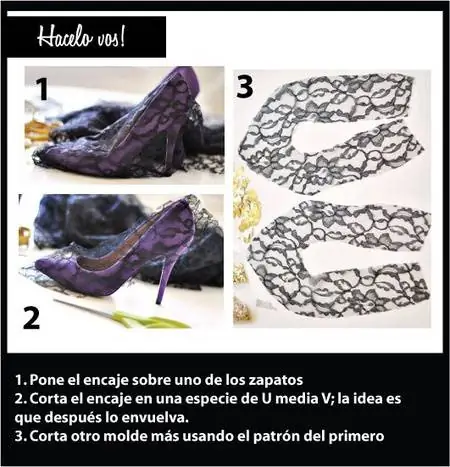 Hacelo vos!

1

3

2

1. Pone el encaje sobre uno de los zapatos
2. Corta el encaje en una especie de U media V; la idea es que después lo envuelva.
3. Corta otro molde más usando el patrón del primero