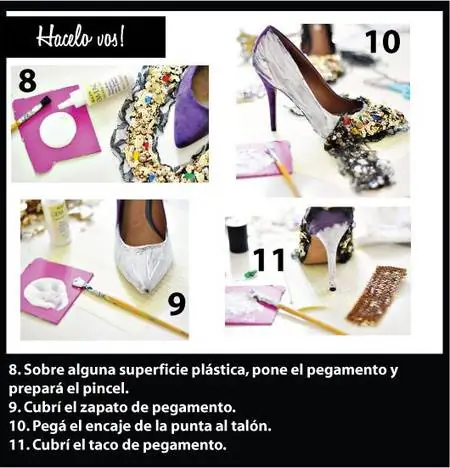 Hacelo vos!

8

10

9

11

8. Sobre alguna superficie plástica, pone el pegamento y prepará el pincel.
9. Cubrí el zapato de pegamento.
10. Pegá el encaje de la punta al talón.
11. Cubrí el taco de pegamento.