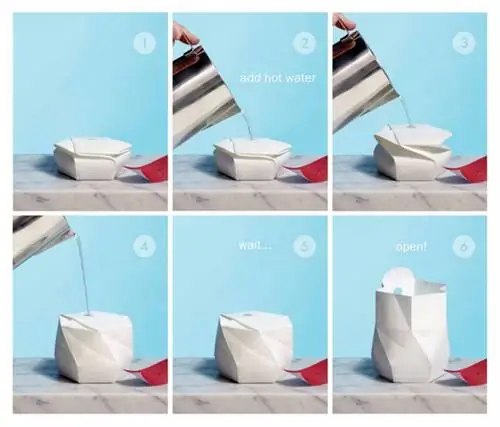 1

2
add hot water

3

4

wait...
5

open!
6