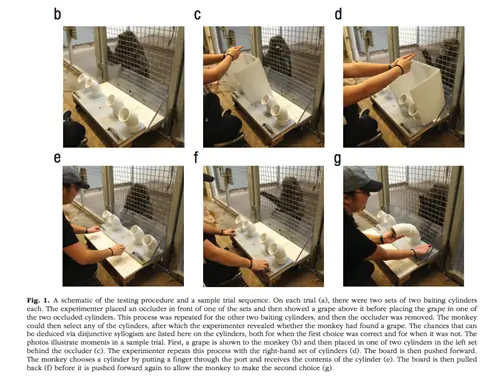 b

c

d

e

f

g

**Fig. 1.** A schematic of the testing procedure and a sample trial sequence. On each trial (a), there were two sets of two baiting cylinders each. The experimenter placed an occluder in front of one of the sets and then showed a grape above it before placing the grape in one of the two occluded cylinders. This process was repeated for the other two baiting cylinders, and then the occluder was removed. The monkey could then select any of the cylinders, after which the experimenter revealed whether the monkey had found a grape. The chances that can be deduced via disjunctive syllogism are listed here on the cylinders, both for when the first choice was correct and for when it was not. The photos illustrate moments in a sample trial. First, a grape is shown to the monkey (b) and then placed in one of two cylinders in the left set behind the occluder (c). The experimenter repeats this process with the right-hand set of cylinders (d). The board is then pushed forward. The monkey chooses a cylinder by putting a finger through the port and receives the contents of the cylinder (e). The board is then pulled back (f) before it is pushed forward again to allow the monkey to make the second choice (g).