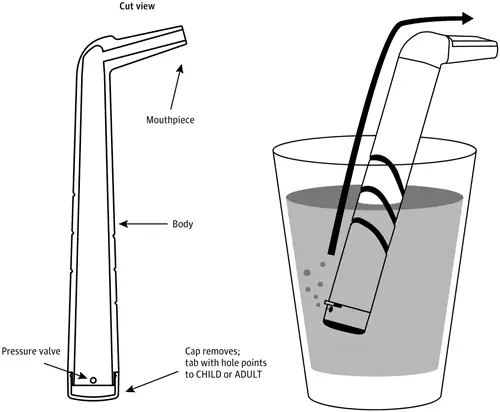 Cut view

Mouthpiece

Body

Pressure valve

Cap removes; tab with hole points to CHILD or ADULT